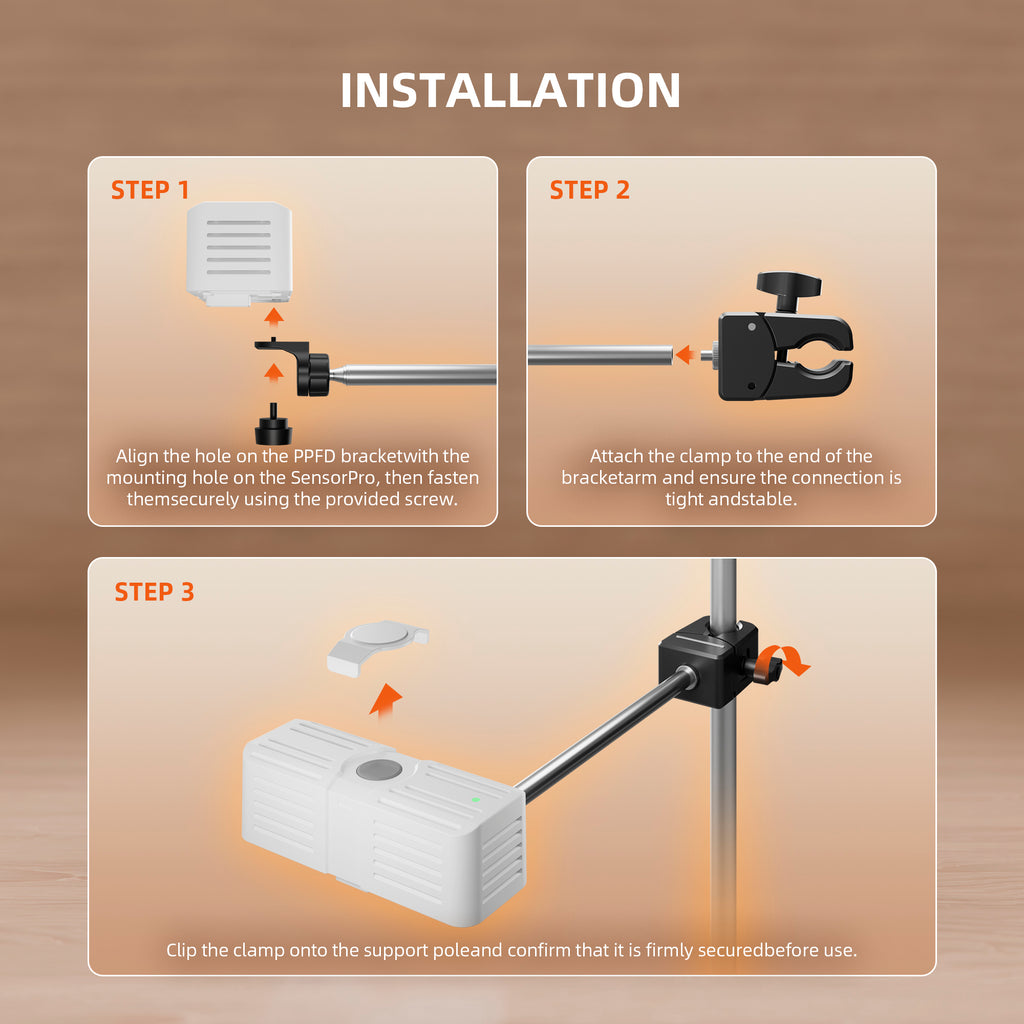 INSTALLATION

STEP 1

Align the hole on the PPFD bracketwith the mounting hole on the SensorPro, then fasten themsecurely using the provided screw.

STEP 2

Attach the clamp to the end of the bracketarm and ensure the connection is tight andstable.

STEP 3

Clip the clamp onto the support poleand confirm that it is firmly securedbefore use.